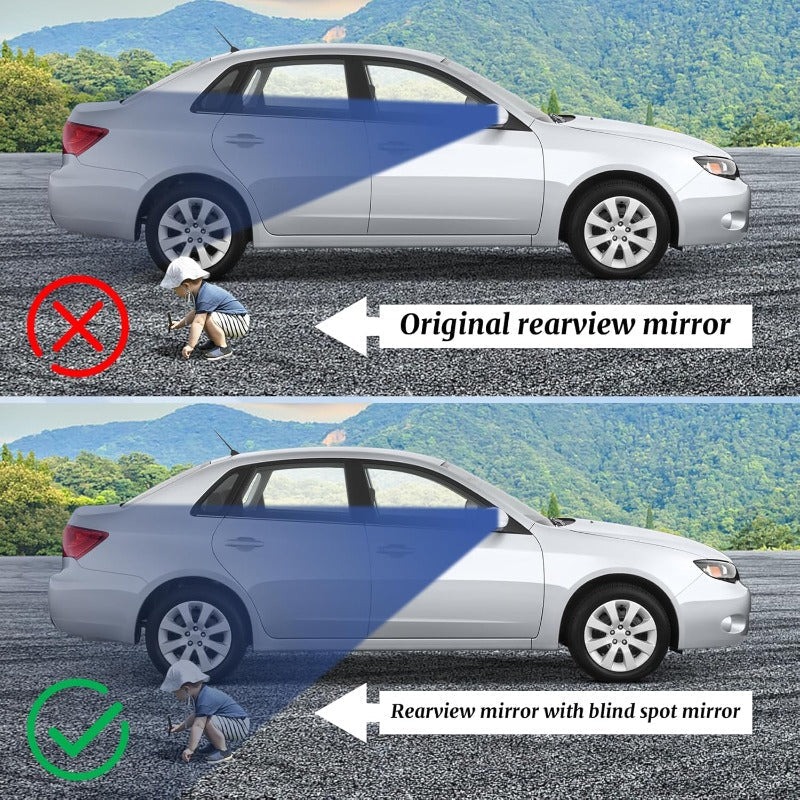 Original rearview mirror

Rearview mirror with blind spot mirror