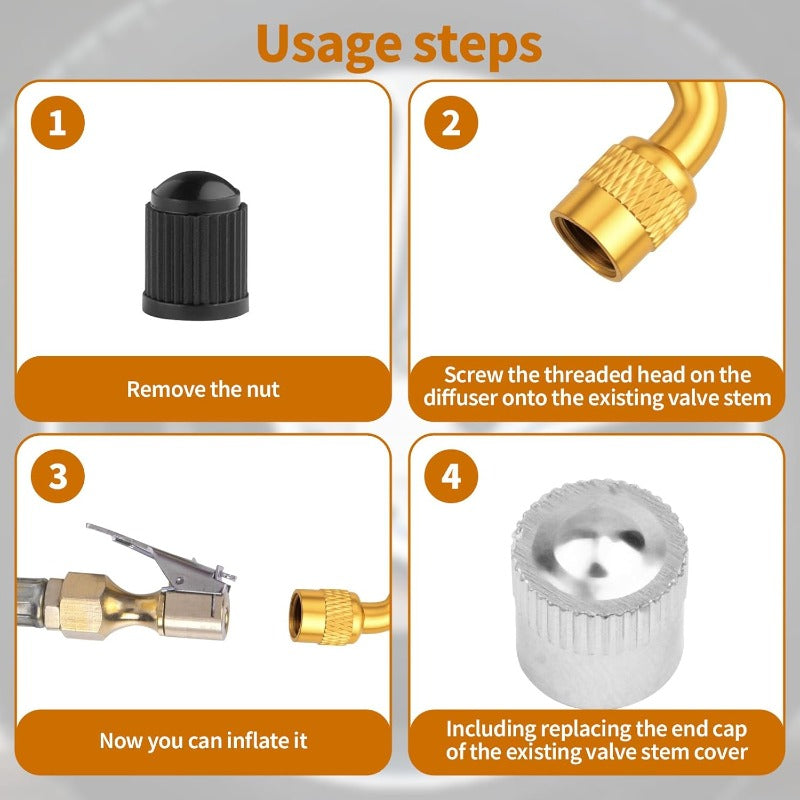 Usage steps

1

Remove the nut

2

Screw the threaded head on the diffuser onto the existing valve stem

3

Now you can inflate it

4

Including replacing the end cap of the existing valve stem cover