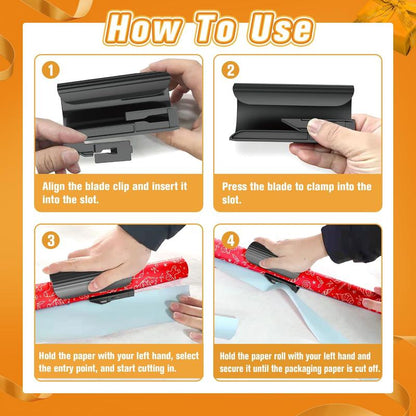 How To Use

1

Align the blade clip and insert it into the slot.

2

Press the blade to clamp into the slot.

3

Hold the paper with your left hand, select the entry point, and start cutting in.

4

Hold the paper roll with your left hand and secure it until the packaging paper is cut off.