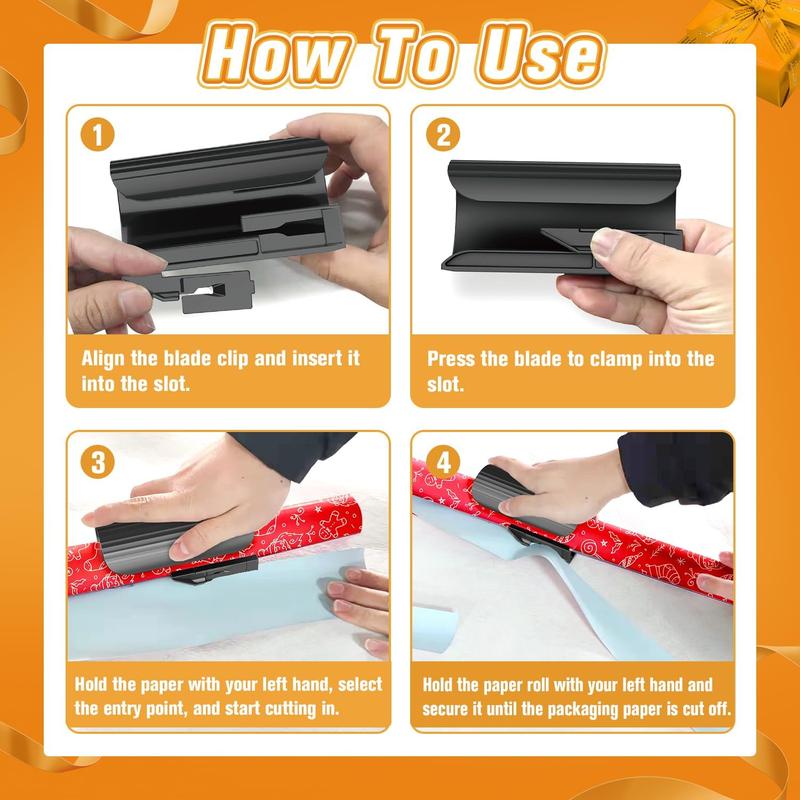 How To Use

1

Align the blade clip and insert it into the slot.

2

Press the blade to clamp into the slot.

3

Hold the paper with your left hand, select the entry point, and start cutting in.

4

Hold the paper roll with your left hand and secure it until the packaging paper is cut off.