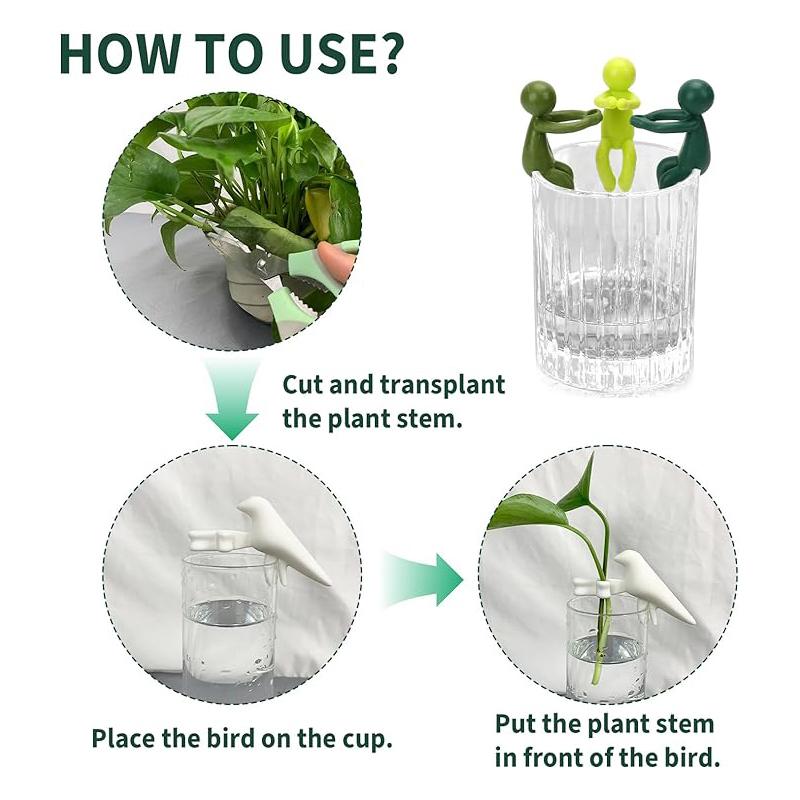 HOW TO USE?

Cut and transplant the plant stem.

Place the bird on the cup.

Put the plant stem in front of the bird.