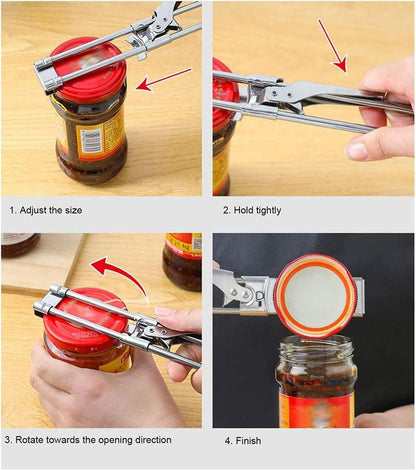 1. Adjust the size

2. Hold tightly

3. Rotate towards the opening direction

4. Finish