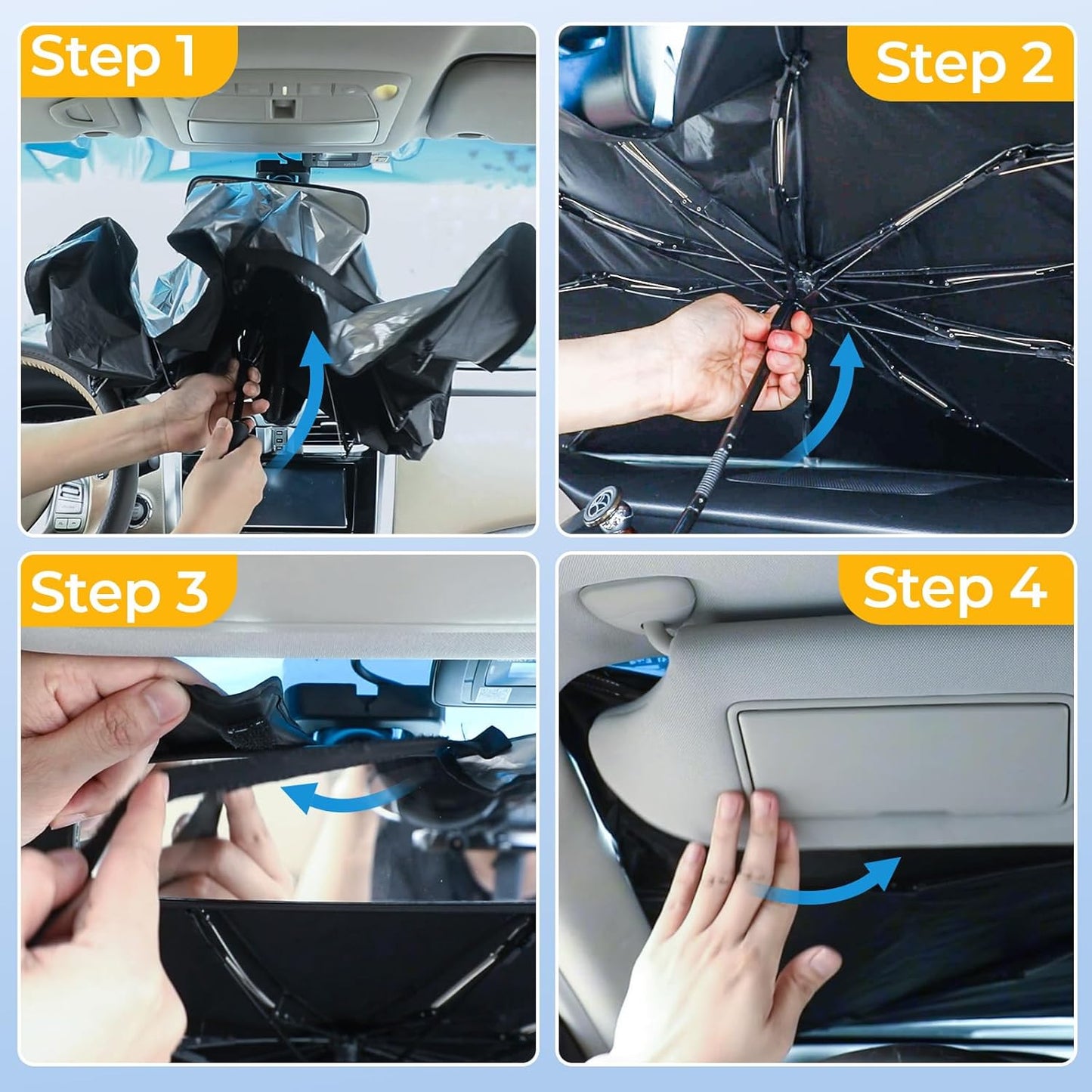 Step 1

Step 2

Step 3

Step 4