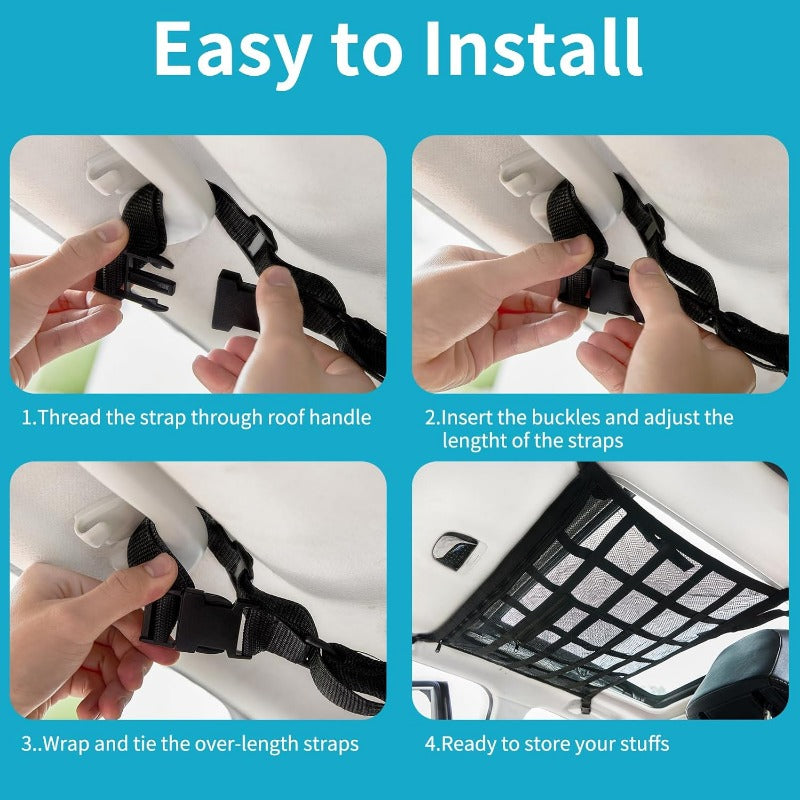 Easy to Install

1.Thread the strap through roof handle

2.Insert the buckles and adjust the lenght of the straps

3..Wrap and tie the over-length straps

4.Ready to store your stuffs