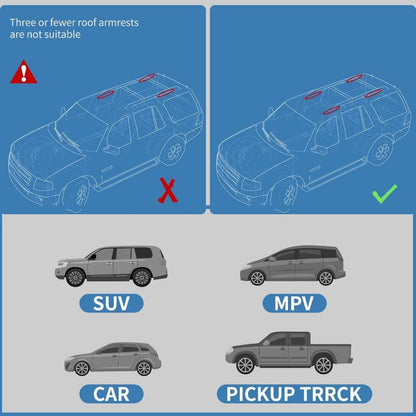 Three or fewer roof armrests are not suitable

SUV

MPV

CAR

PICKUP TRRCK