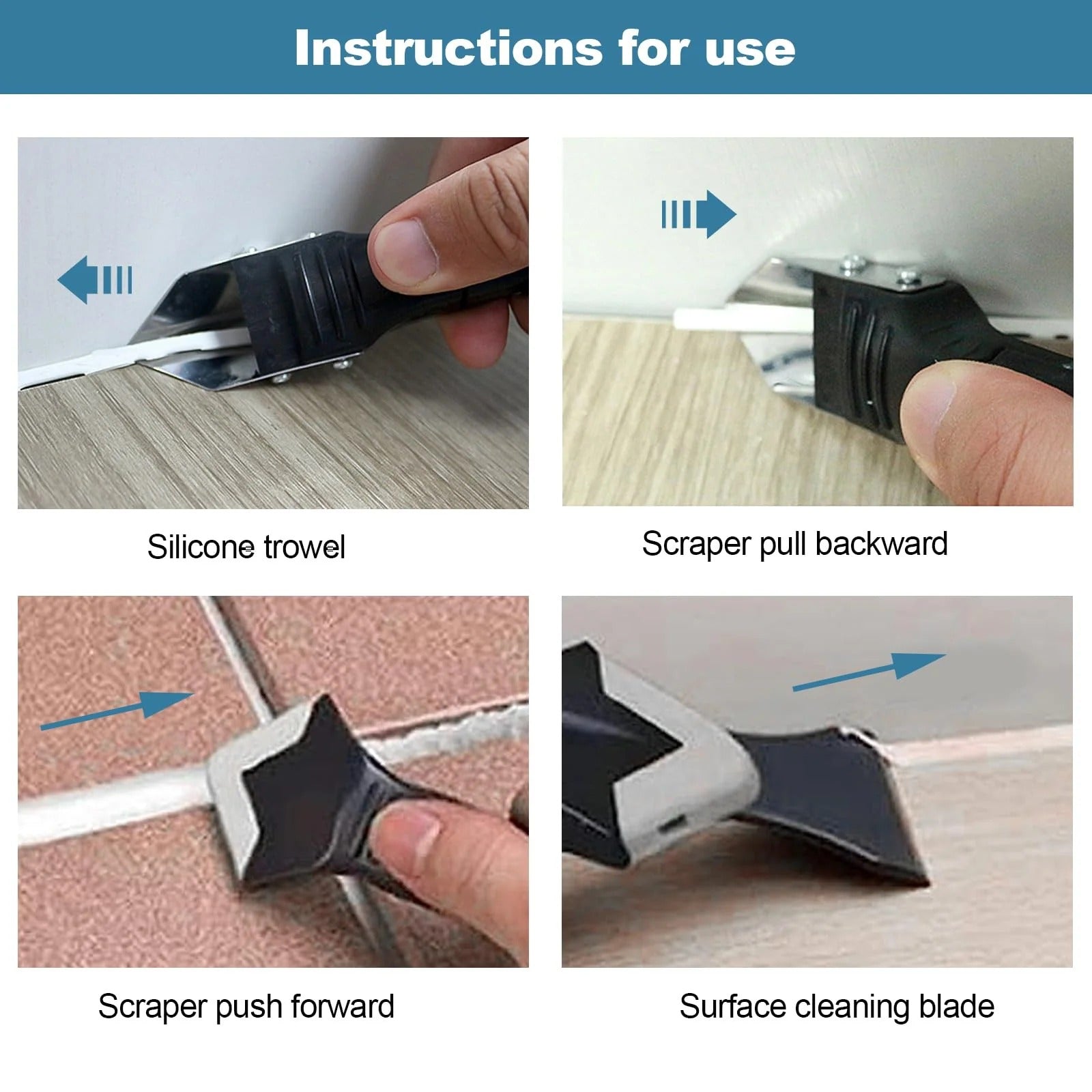 Instructions for use

Silicone trowel

Scraper pull backward

Scraper push forward

Surface cleaning blade